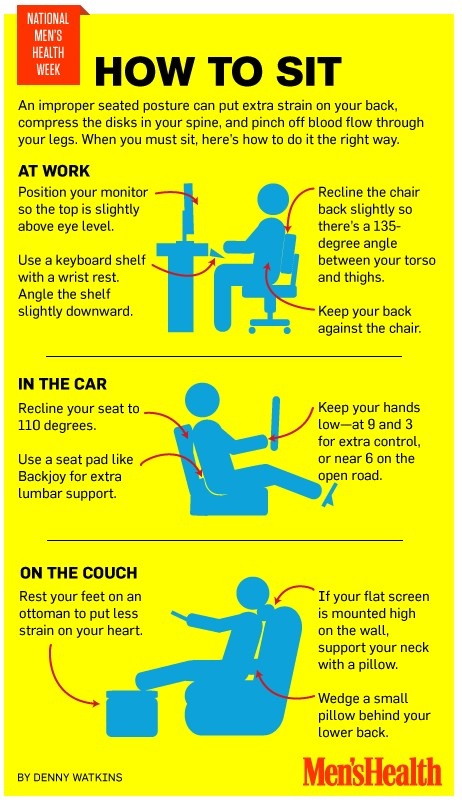 NATIONAL MEN'S HEALTH WEEK

HOW TO SIT

An improper seated posture can put extra strain on your back, compress the disks in your spine, and pinch off blood flow through your legs. When you must sit, here's how to do it the right way.

AT WORK

Position your monitor so the top is slightly above eye level.

Use a keyboard shelf with a wrist rest. Angle the shelf slightly downward.

Recline the chair back slightly so there's a 135-degree angle between your torso and thighs.

Keep your back against the chair.

IN THE CAR

Recline your seat to 110 degrees.

Use a seat pad like Backjoy for extra lumbar support.

Keep your hands low—at 9 and 3 for extra control, or near 6 on the open road.

ON THE COUCH

Rest your feet on an ottoman to put less strain on your heart.

If your flat screen is mounted high on the wall, support your neck with a pillow.

Wedge a small pillow behind your lower back.

BY DENNY WATKINS

Men'sHealth