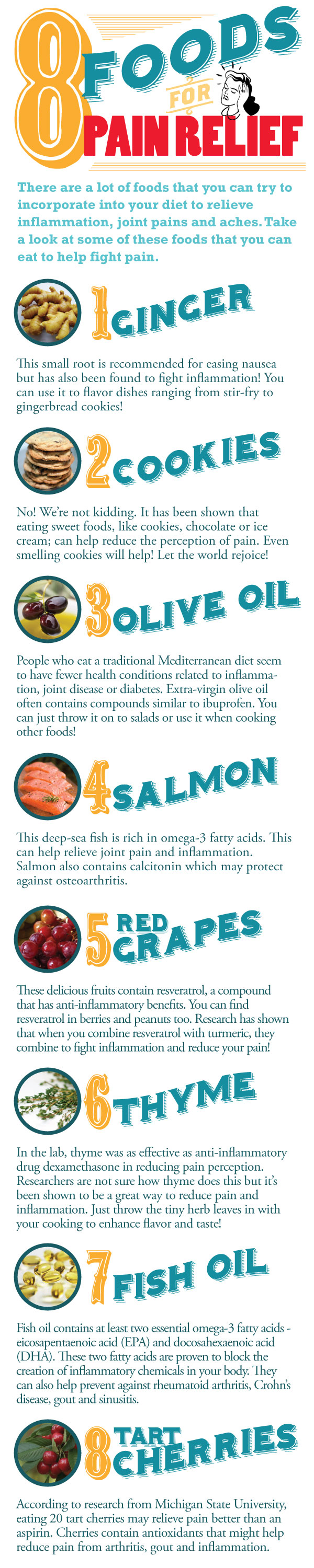 8 FOODS FOR PAIN RELIEF

There are a lot of foods that you can try to incorporate into your diet to relieve inflammation, joint pains and aches. Take a look at some of these foods that you can eat to help fight pain.

1 GINGER

This small root is recommended for easing nausea but has also been found to fight inflammation! You can use it to flavor dishes ranging from stir-fry to gingerbread cookies!

2 COOKIES

No! We're not kidding. It has been shown that eating sweet foods, like cookies, chocolate or ice cream; can help reduce the perception of pain. Even smelling cookies will help! Let the world rejoice!

3 OLIVE OIL

People who eat a traditional Mediterranean diet seem to have fewer health conditions related to inflammation, joint disease or diabetes. Extra-virgin olive oil often contains compounds similar to ibuprofen. You can just throw it on to salads or use it when cooking other foods!

4 SALMON

This deep-sea fish is rich in omega-3 fatty acids. This can help relieve joint pain and inflammation. Salmon also contains calcitonin which may protect against osteoarthritis.

5 RED GRAPES

These delicious fruits contain resveratrol, a compound that has anti-inflammatory benefits. You can find resveratrol in berries and peanuts too. Research has shown that when you combine resveratrol with turmeric, they combine to fight inflammation and reduce your pain!

6 THYME

In the lab, thyme was as effective as anti-inflammatory drug dexamethasone in reducing pain perception. Researchers are not sure how thyme does this but it's been shown to be a great way to reduce pain and inflammation. Just throw the tiny herb leaves in with your cooking to enhance flavor and taste!

7 FISH OIL

Fish oil contains at least two essential omega-3 fatty acids - eicosapentaenoic acid (EPA) and docosahexaenoic acid (DHA). These two fatty acids are proven to block the creation of inflammatory chemicals in your body. They can also help prevent against rheumatoid arthritis, Crohn's disease, gout and sinusitis.

8 TART CHERRIES

According to research from Michigan State University, eating 20 tart cherries may relieve pain better than an aspirin. Cherries contain antioxidants that might help reduce pain from arthritis, gout and inflammation.